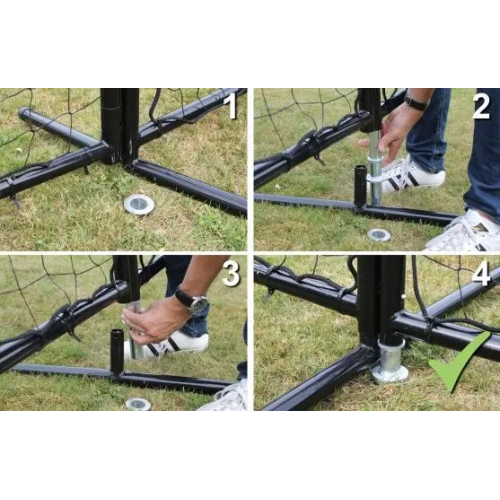 1

2

3

4